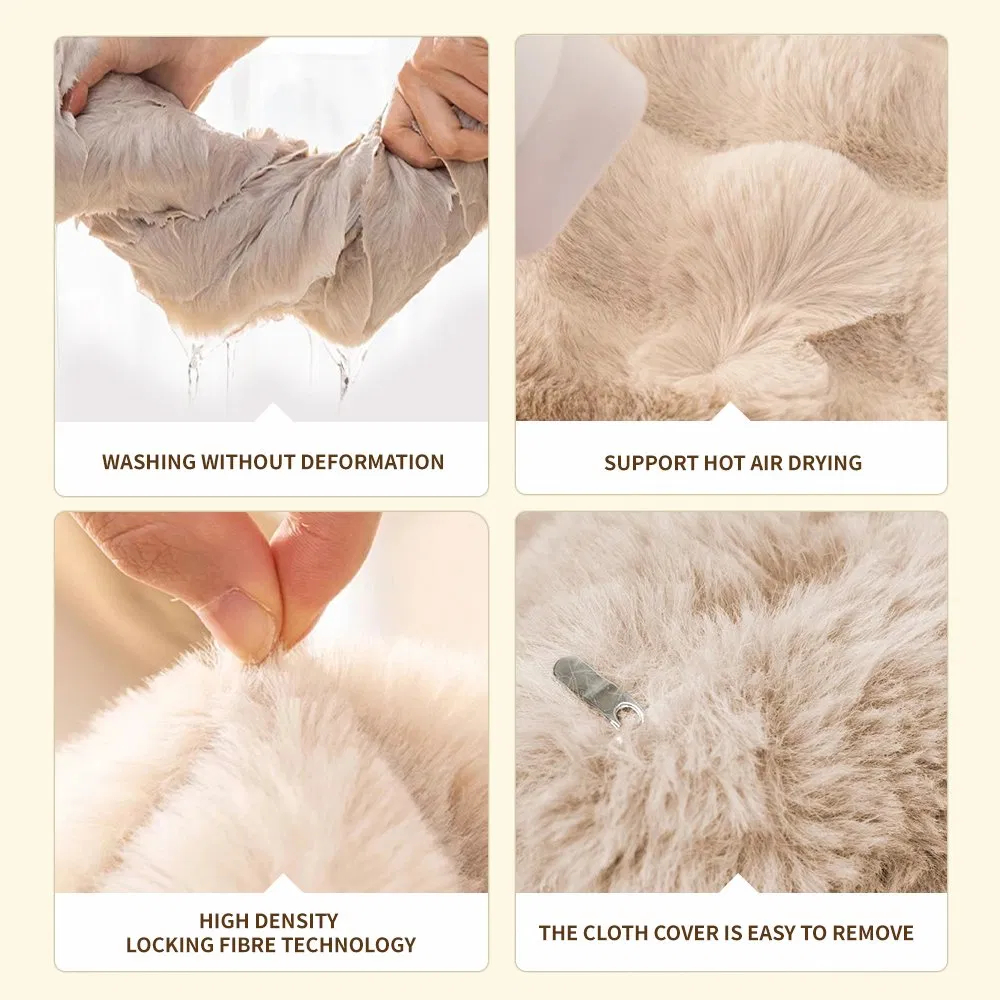 WASHING WITHOUT DEFORMATION

SUPPORT HOT AIR DRYING

HIGH DENSITY
LOCKING FIBRE TECHNOLOGY

THE CLOTH COVER IS EASY TO REMOVE