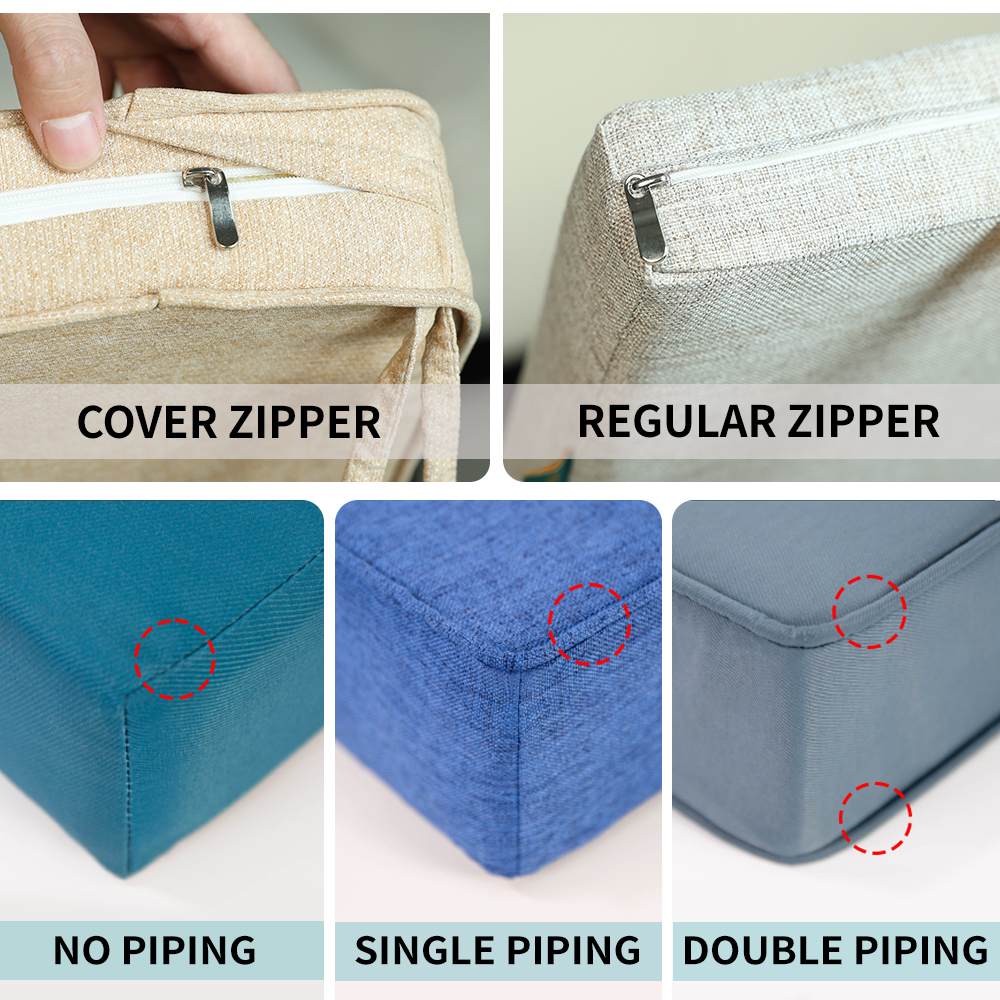 COVER ZIPPER

REGULAR ZIPPER

NO PIPING

SINGLE PIPING

DOUBLE PIPING