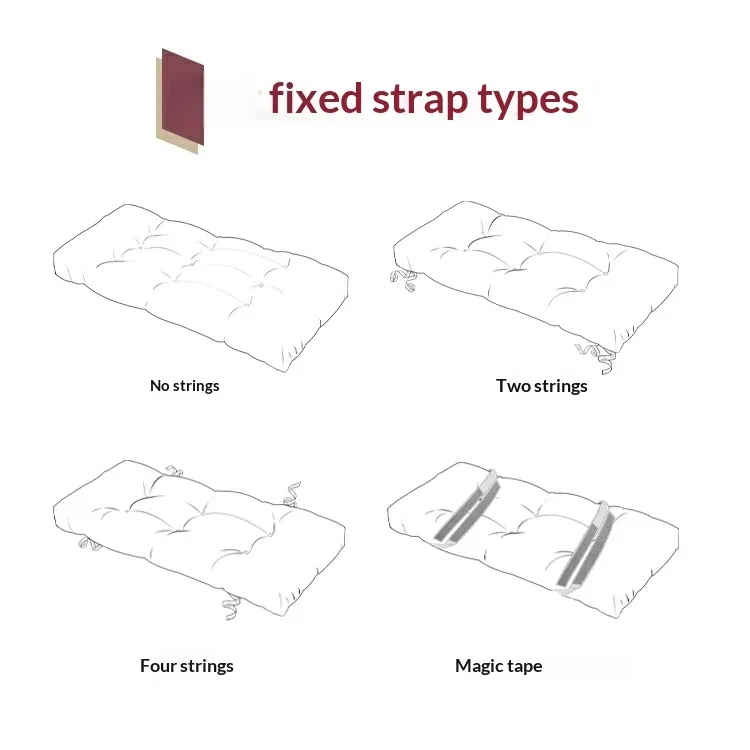 fixed strap types

No strings

Two strings

Four strings

Magic tape